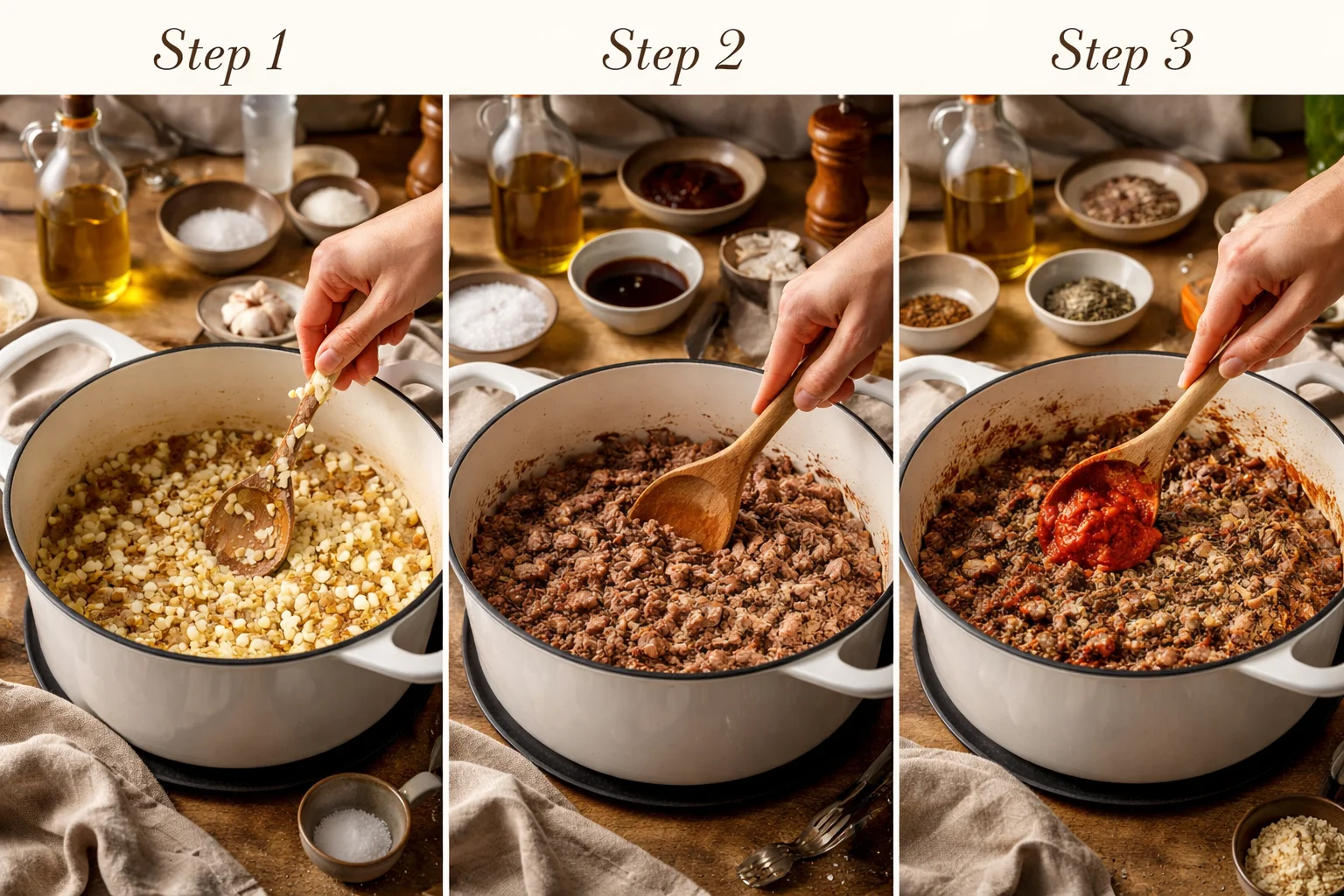 Step 1

Step 2

Step 3